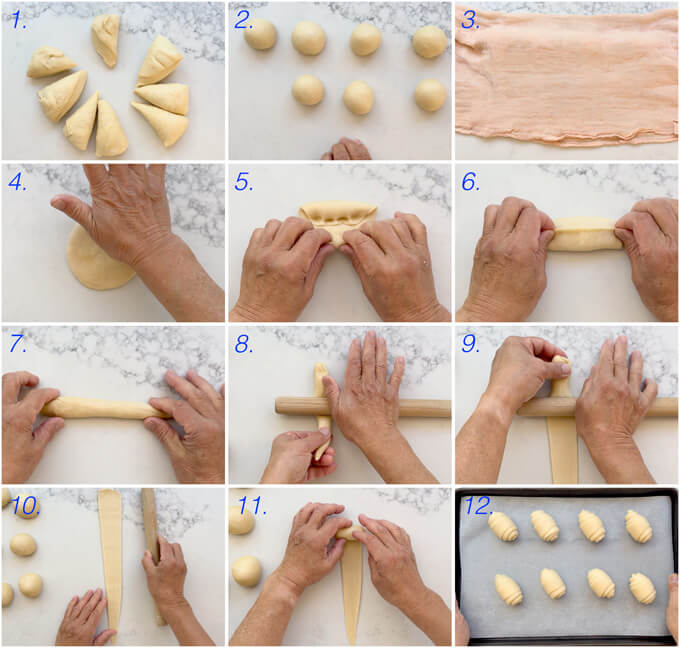 1.

2.

3.

4.

5.

6.

7.

8.

9.

10.

11.

12.