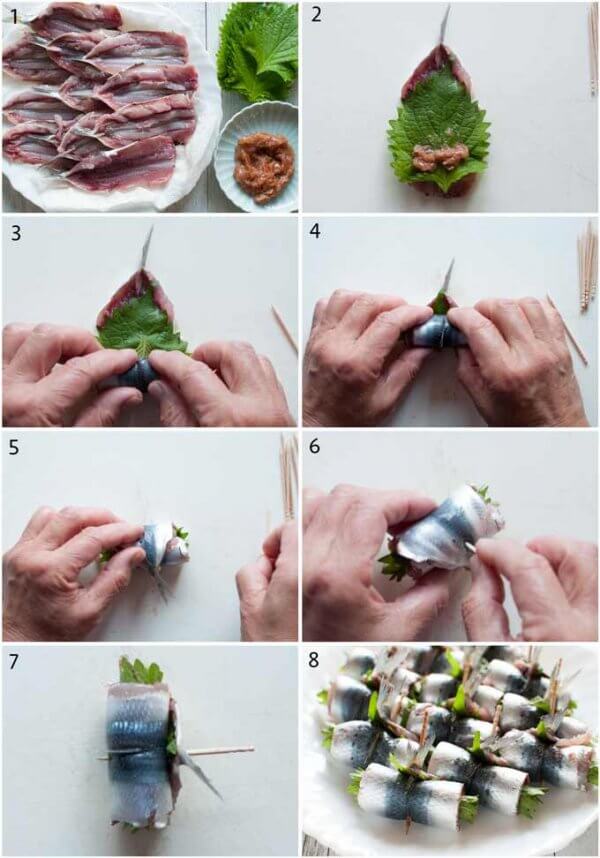 1
2
3
4
5
6
7
8